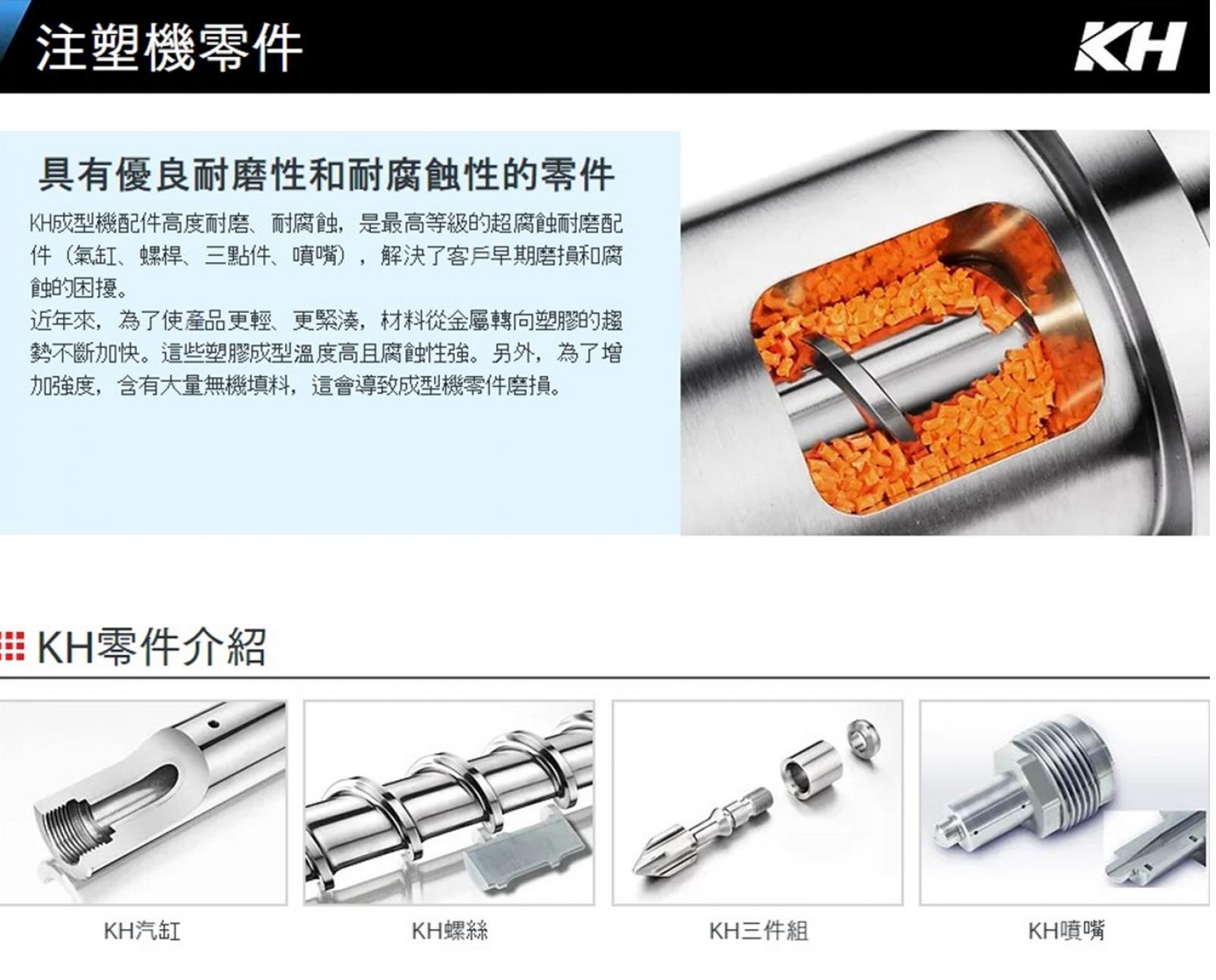 注塑機零件

KH

具有優良耐磨性和耐腐蝕性的零件

KH成型機配件高度耐磨、耐腐蝕，是最高等級的超腐蝕耐磨配件（氣缸、螺桿、三點件、噴嘴），解決了客戶早期磨損和腐蝕的困擾。
近年來，為了使產品更輕、更緊湊，材料從金屬轉向塑膠的趨勢不斷加快。這些塑膠成型溫度高且腐蝕性強。另外，為了增加強度，含有大量無機填料，這會導致成型機零件磨損。

KH零件介紹

KH汽缸

KH螺絲

KH三件組

KH噴嘴